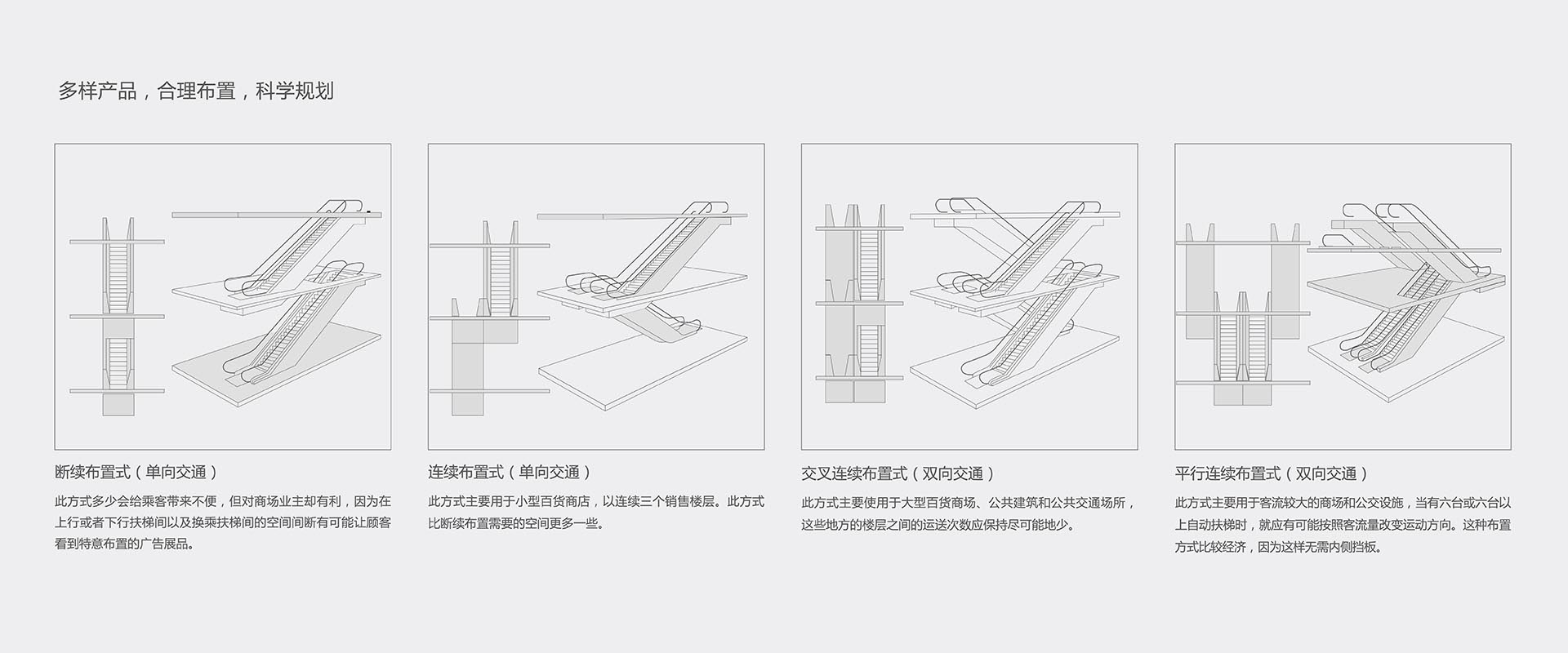 多样产品，合理布置，科学规划

断续布置式（单向交通）

此方式多少会给乘客带来不便，但对商场业主却有利，因为在上行或者下行扶梯间以及换乘扶梯间的空间间断有可能让顾客看到特意布置的广告展品。

连续布置式（单向交通）

此方式主要用于小型百货商店，以连续三个销售楼层。此方式比断续布置需要的空间更多一些。

交叉连续布置式（双向交通）

此方式主要使用于大型百货商场、公共建筑和公共交通场所，这些地方的楼层之间的运送次数应保持尽可能地少。

平行连续布置式（双向交通）

此方式主要用于客流较大的商场和公交设施，当有六台或六台以上自动扶梯时，就应有可能按照客流量改变运动方向。这种布置方式比较经济，因为这样无需内侧挡板。